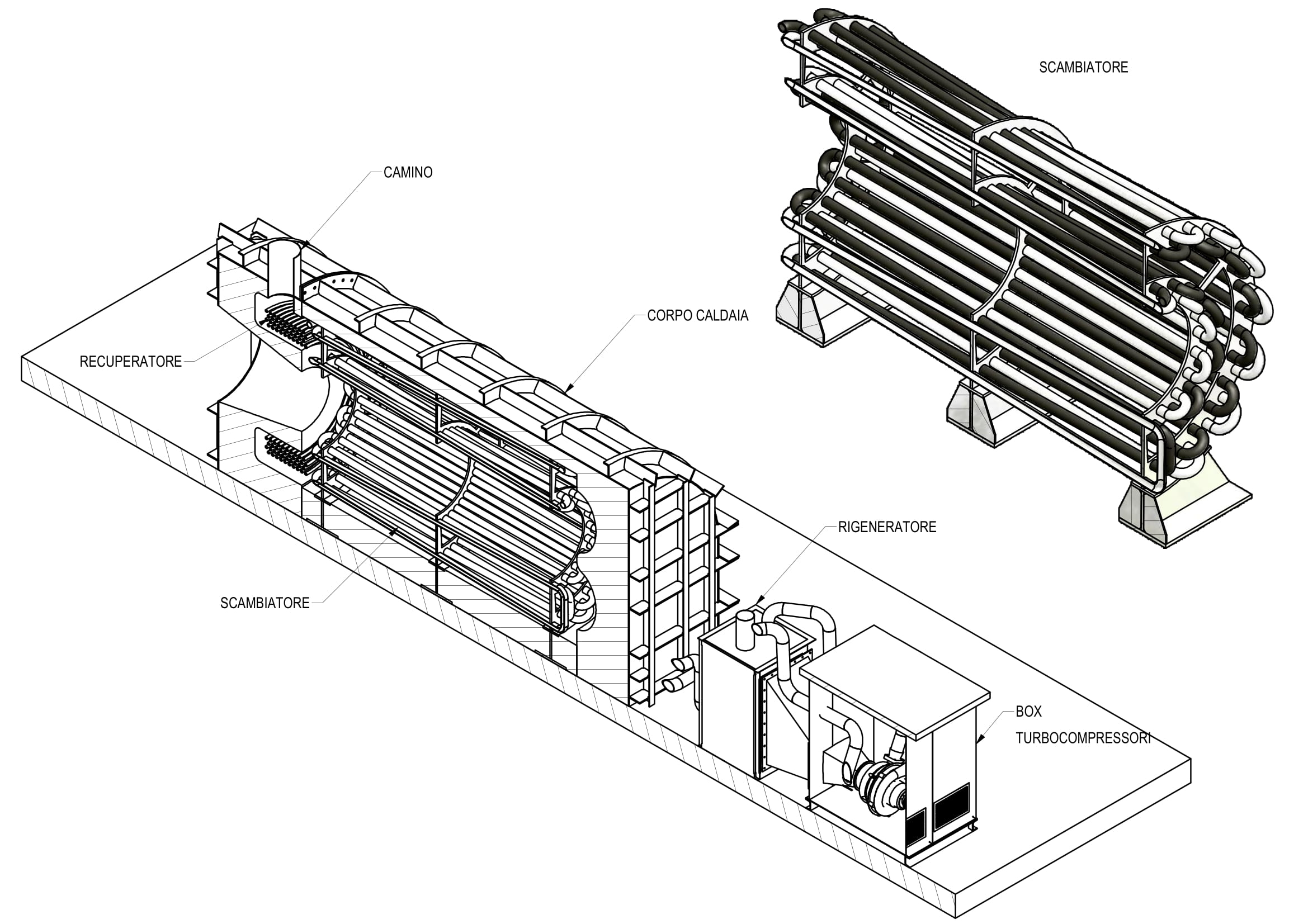 SCAMBIATORE

CAMINO

CORPO CALDAIA

RECUPERATORE

RIGENERATORE

SCAMBIATORE

BOX
TURBOCOMPRESSORI